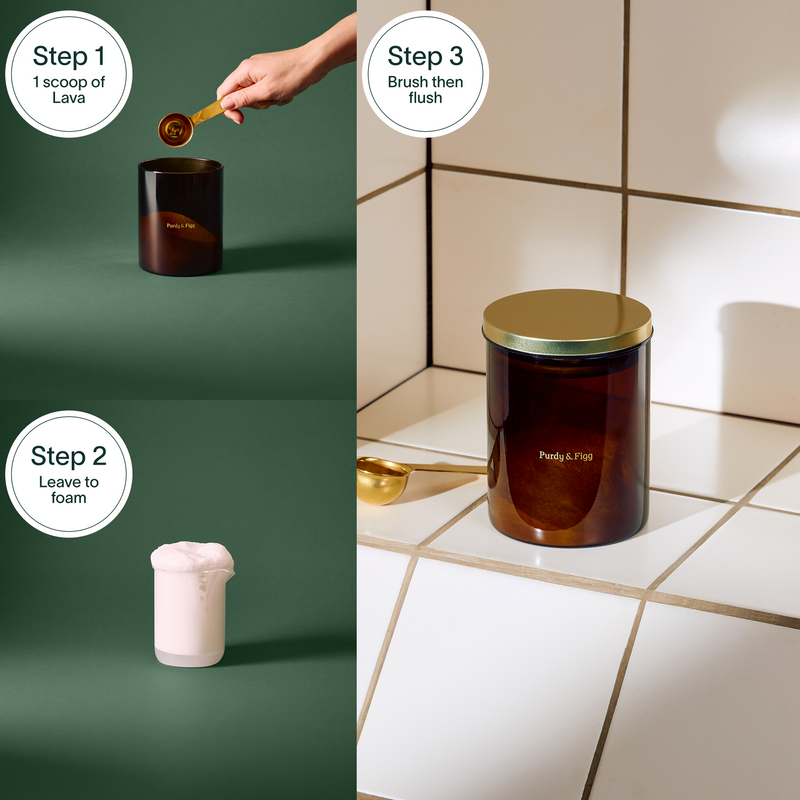 Step 1
1 scoop of Lava

Purdy & Figg

Step 2
Leave to foam

Step 3
Brush then flush

Purdy & Figg